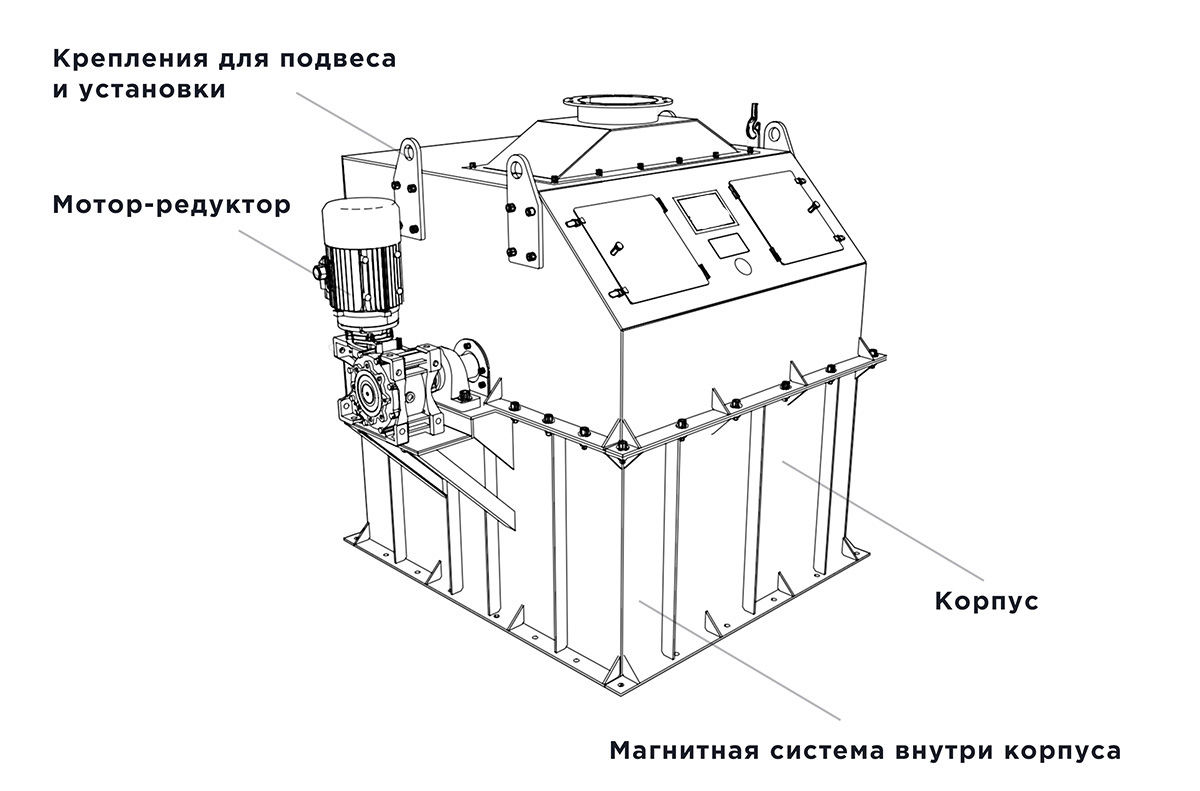 Крепления для подвеса и установки

Мотор-редуктор

Корпус

Магнитная система внутри корпуса